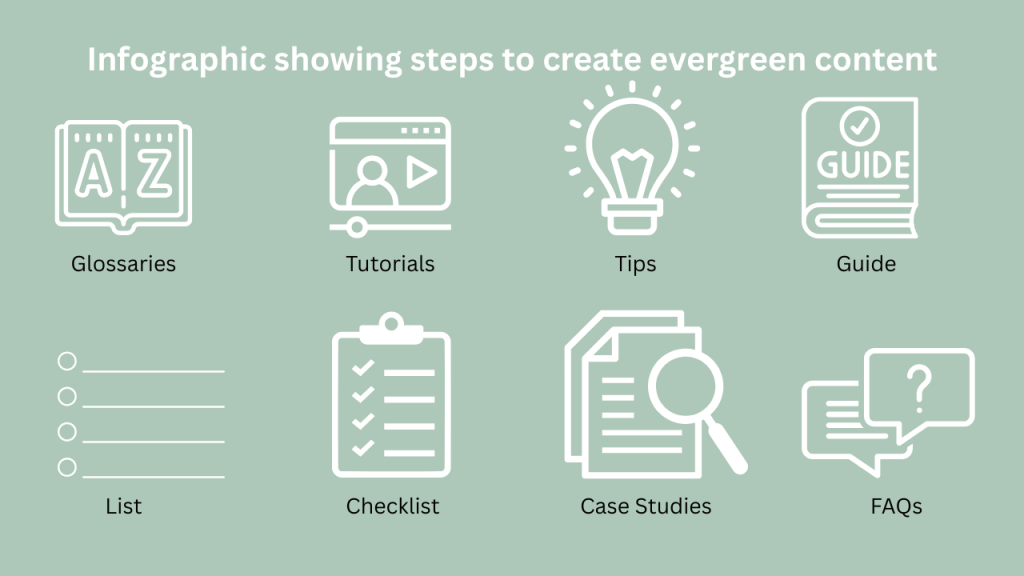 Infographic showing steps to create evergreen content

A Z

Glossaries

Tutorials

Tips

GUIDE

Guide

List

Checklist

Case Studies

?

FAQs